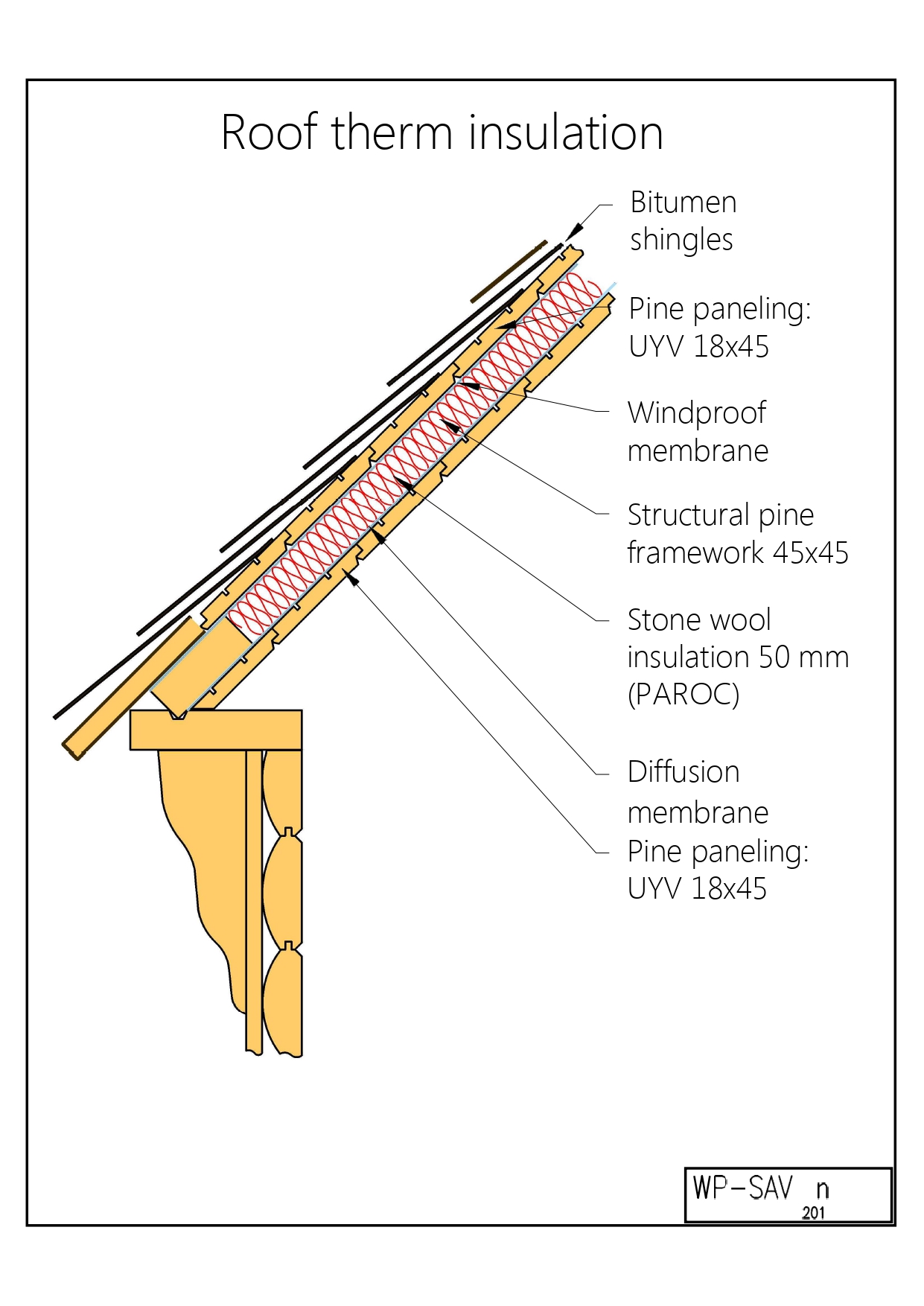 Roof therm insulation

Bitumen shingles

Pine paneling: UYV 18x45

Windproof membrane

Structural pine framework 45x45

Stone wool insulation 50 mm (PAROC)

Diffusion membrane

Pine paneling: UYV 18x45

WP-SAV n
201